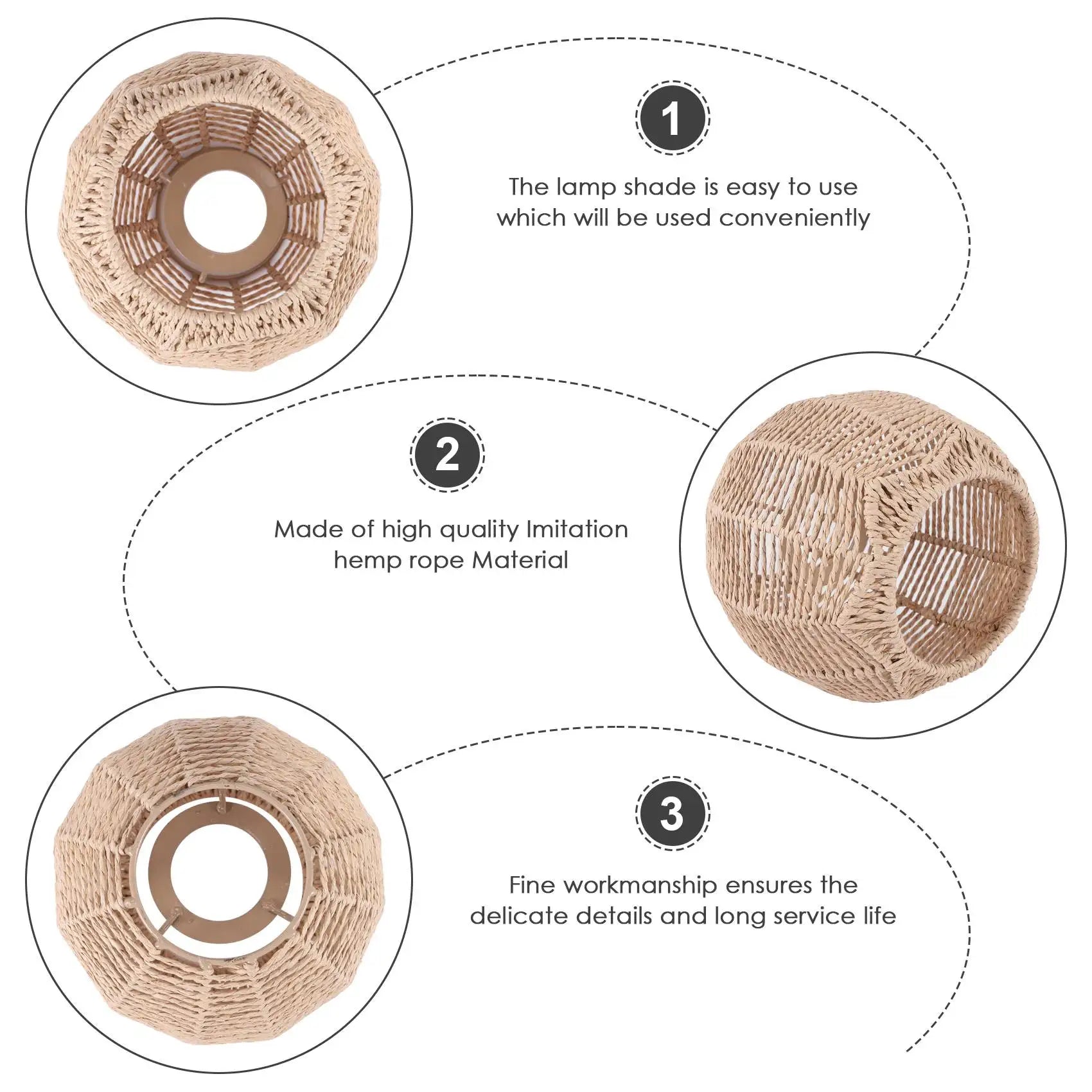 1

The lamp shade is easy to use which will be used conveniently

2

Made of high quality Imitation hemp rope Material

3

Fine workmanship ensures the delicate details and long service life