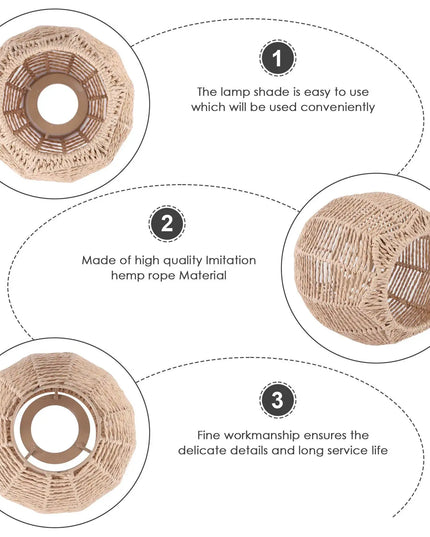 1

The lamp shade is easy to use which will be used conveniently

2

Made of high quality Imitation hemp rope Material

3

Fine workmanship ensures the delicate details and long service life